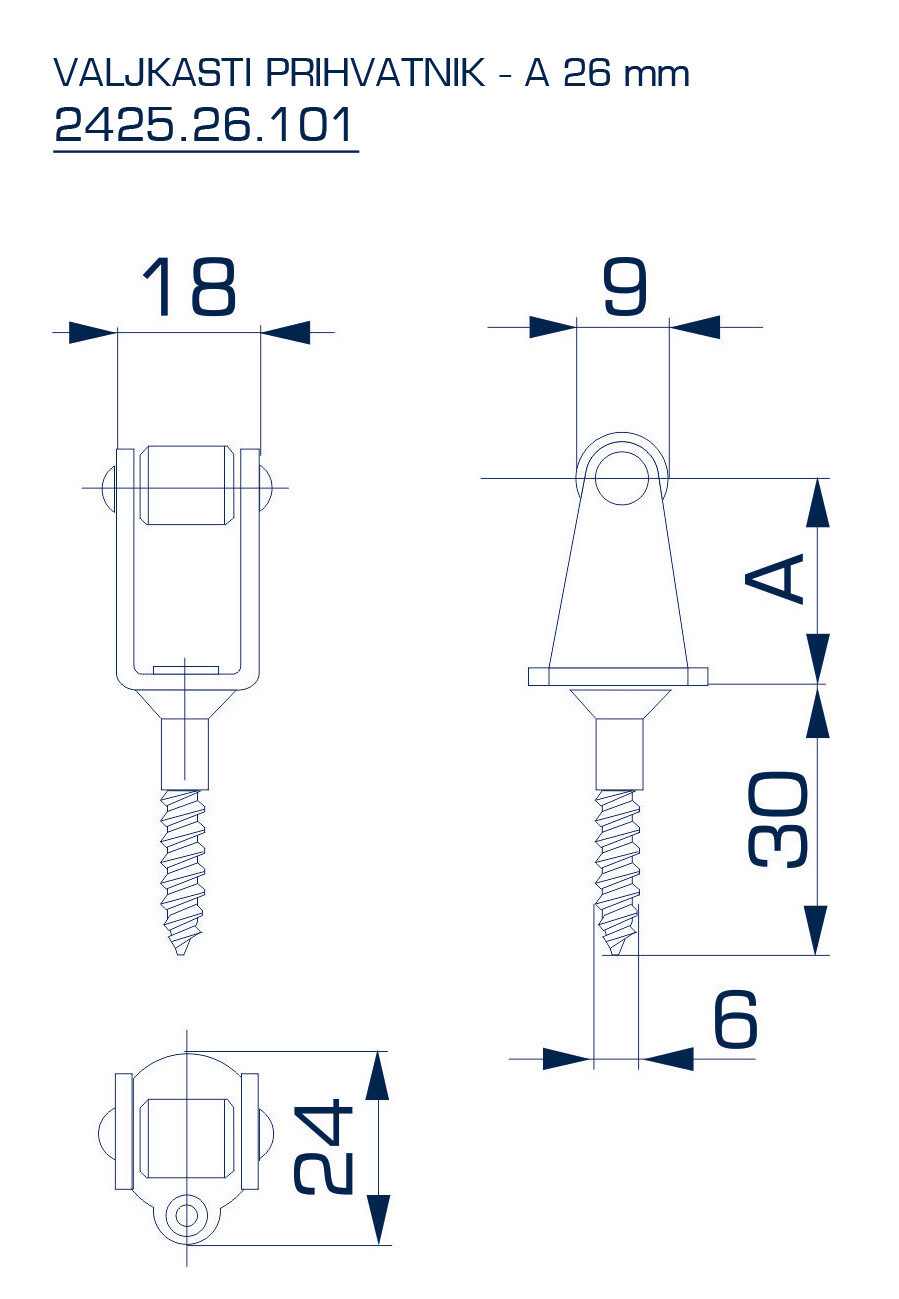 VALJKASTI PRIHVATNIK - A 26 mm
2425.26.101

18

9

A

30

6

24