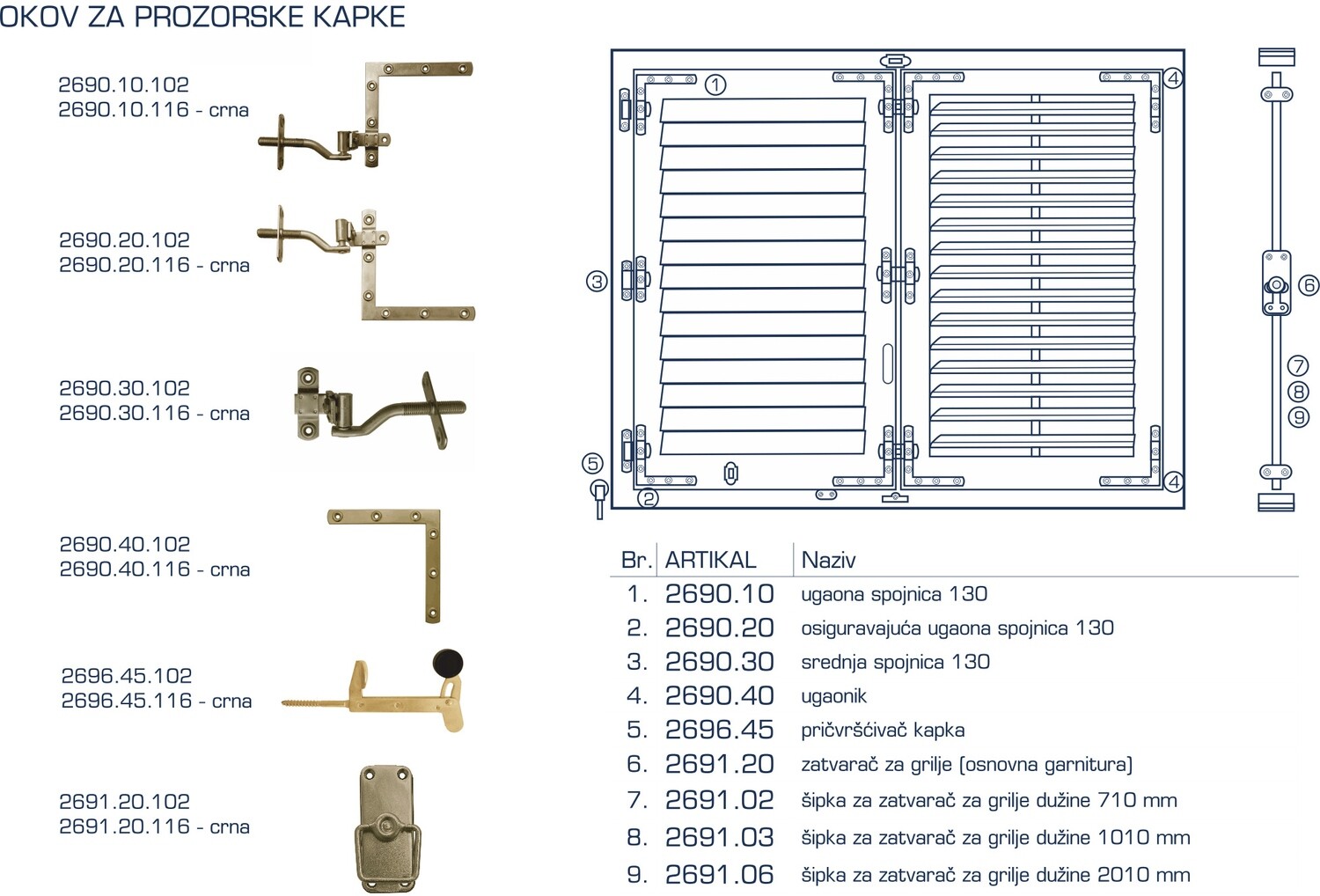 OKOV ZA PROZORSKE KAPKE

2690.10.102
2690.10.116 - crna

2690.20.102
2690.20.116 - crna

2690.30.102
2690.30.116 - crna

2690.40.102
2690.40.116 - crna

2696.45.102
2696.45.116 - crna

2691.20.102
2691.20.116 - crna

1
4
3
6
7
8
9
5
2
4

| Br. | ARTIKAL | Naziv |
|---|---|---|
| 1. | 2690.10 | ugaona spojnica 130 |
| 2. | 2690.20 | osiguravajuća ugaona spojnica 130 |
| 3. | 2690.30 | srednja spojnica 130 |
| 4. | 2690.40 | ugaonik |
| 5. | 2696.45 | pričvršćivač kapka |
| 6. | 2691.20 | zatvarač za grilje (osnovna garnitura) |
| 7. | 2691.02 | šipka za zatvarač za grilje dužine 710 mm |
| 8. | 2691.03 | šipka za zatvarač za grilje dužine 1010 mm |
| 9. | 2691.06 | šipka za zatvarač za grilje dužine 2010 mm |