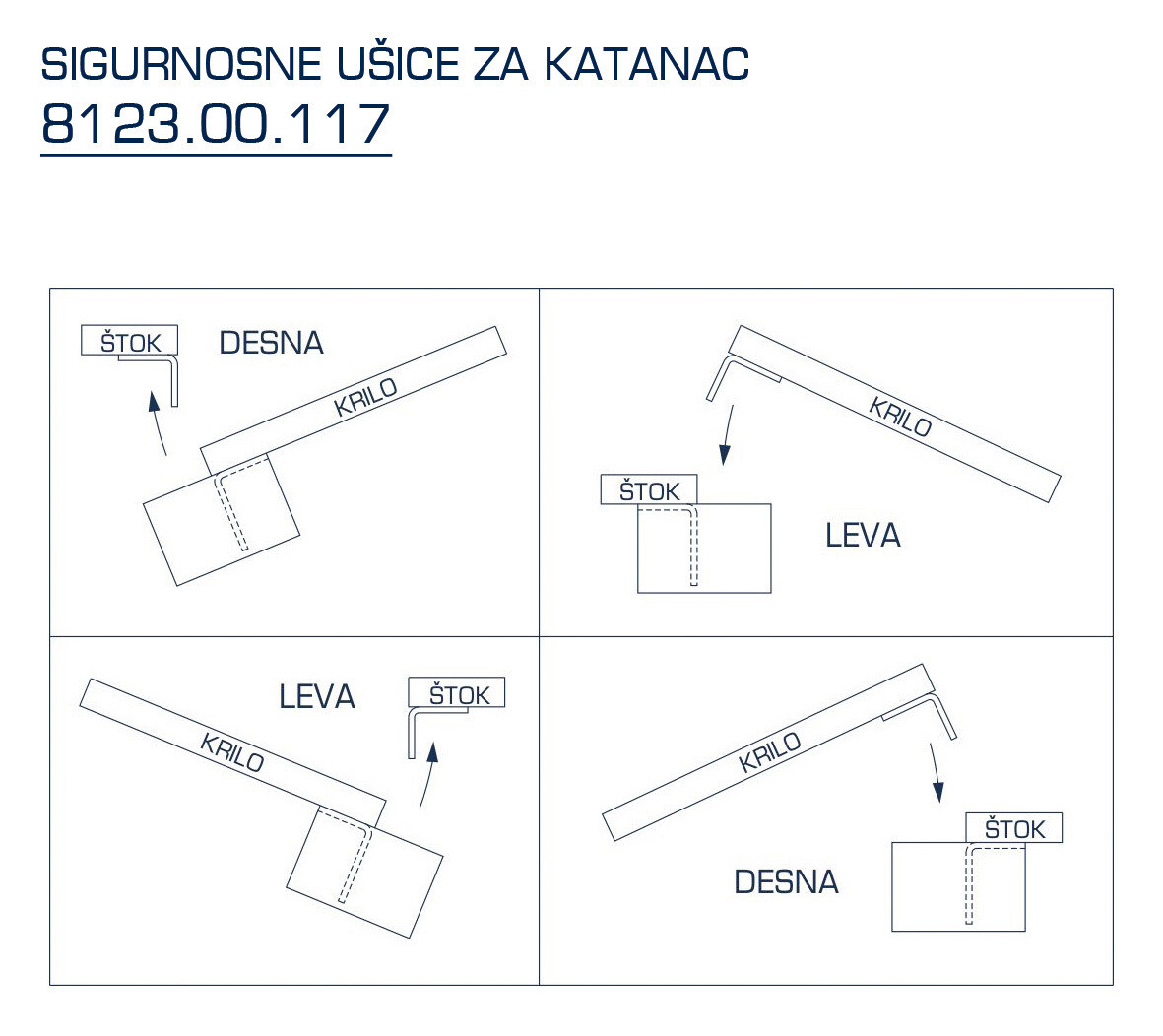 SIGURNOSNE UŠICE ZA KATANAC
8123.00.117

ŠTOK
DESNA
KRILO

KRILO
ŠTOK
LEVA

LEVA
ŠTOK
KRILO

KRILO
ŠTOK
DESNA